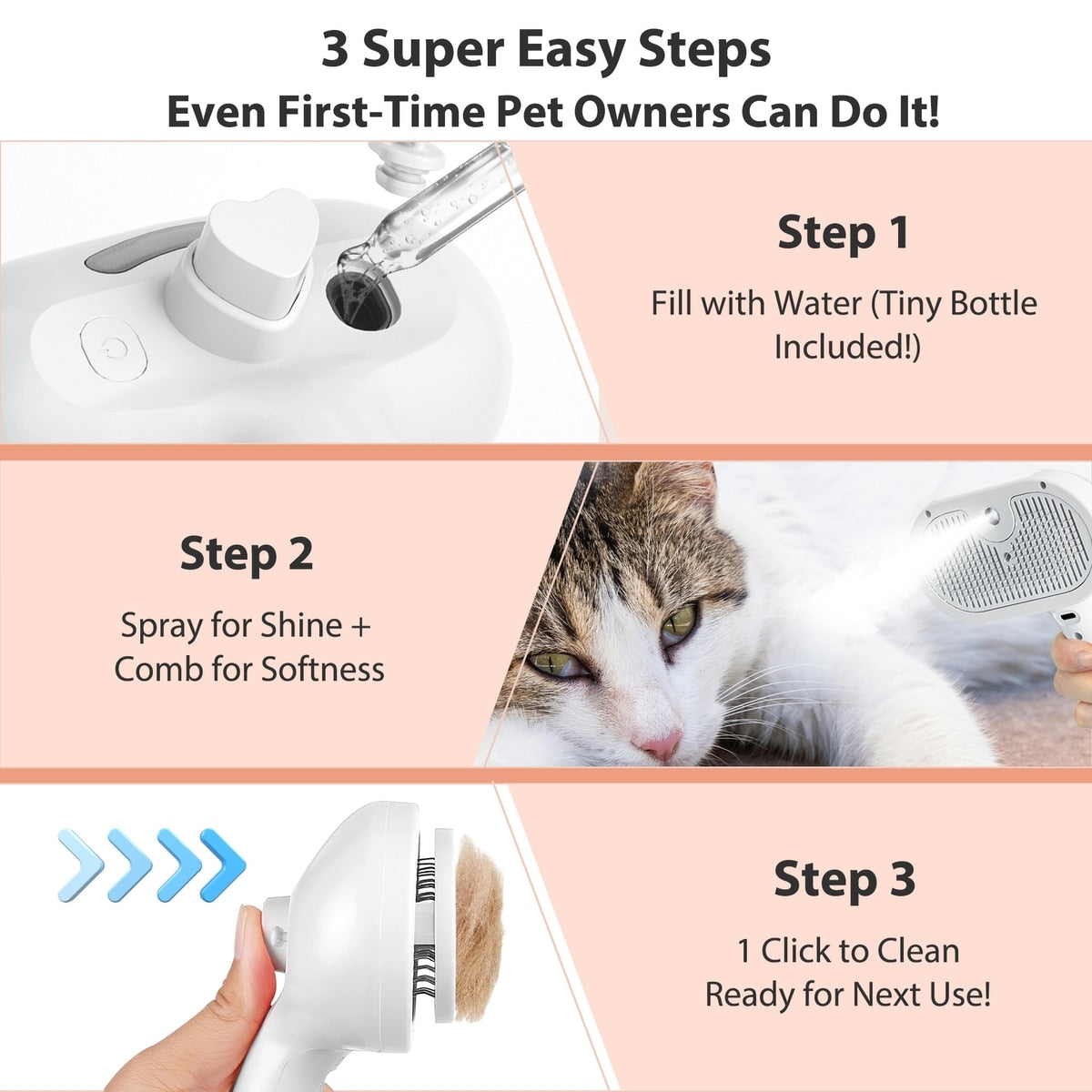 3 Super Easy Steps
Even First-Time Pet Owners Can Do It!

Step 1
Fill with Water (Tiny Bottle Included!)

Step 2
Spray for Shine + Comb for Softness

Step 3
1 Click to Clean
Ready for Next Use!